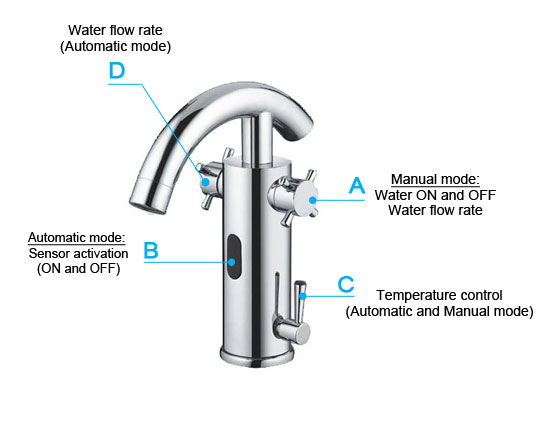 Water flow rate
(Automatic mode)

D

A

Manual mode:
Water ON and OFF
Water flow rate

Automatic mode:
Sensor activation
(ON and OFF)

B

C

Temperature control
(Automatic and Manual mode)